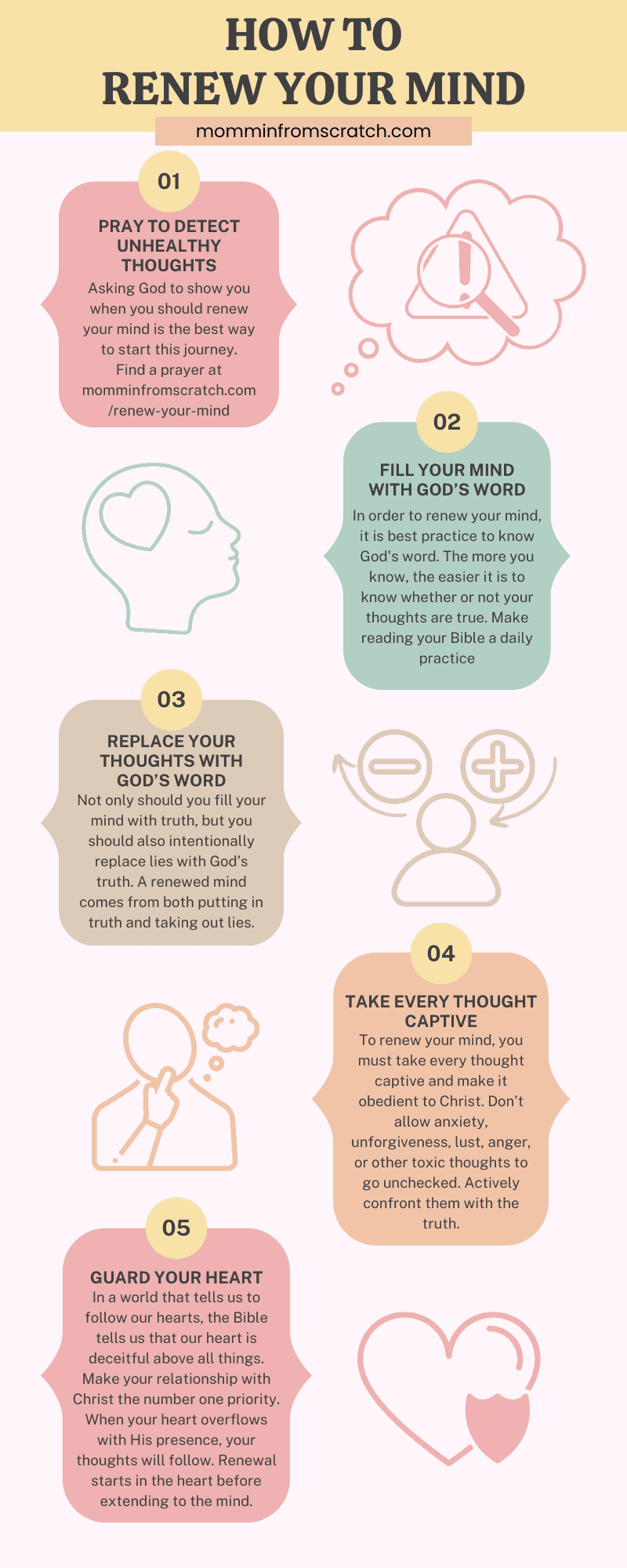 HOW TO
RENEW YOUR MIND

momminfromscratch.com

01

PRAY TO DETECT UNHEALTHY THOUGHTS

Asking God to show you when you should renew your mind is the best way to start this journey. Find a prayer at momminfromscratch.com /renew-your-mind

02

FILL YOUR MIND WITH GOD'S WORD

In order to renew your mind, it is best practice to know God's word. The more you know, the easier it is to know whether or not your thoughts are true. Make reading your Bible a daily practice

03

REPLACE YOUR THOUGHTS WITH GOD'S WORD

Not only should you fill your mind with truth, but you should also intentionally replace lies with God's truth. A renewed mind comes from both putting in truth and taking out lies.

04

TAKE EVERY THOUGHT CAPTIVE

To renew your mind, you must take every thought captive and make it obedient to Christ. Don't allow anxiety, unforgiveness, lust, anger, or other toxic thoughts to go unchecked. Actively confront them with the truth.

05

GUARD YOUR HEART

In a world that tells us to follow our hearts, the Bible tells us that our heart is deceitful above all things. Make your relationship with Christ the number one priority. When your heart overflows with His presence, your thoughts will follow. Renewal starts in the heart before extending to the mind.